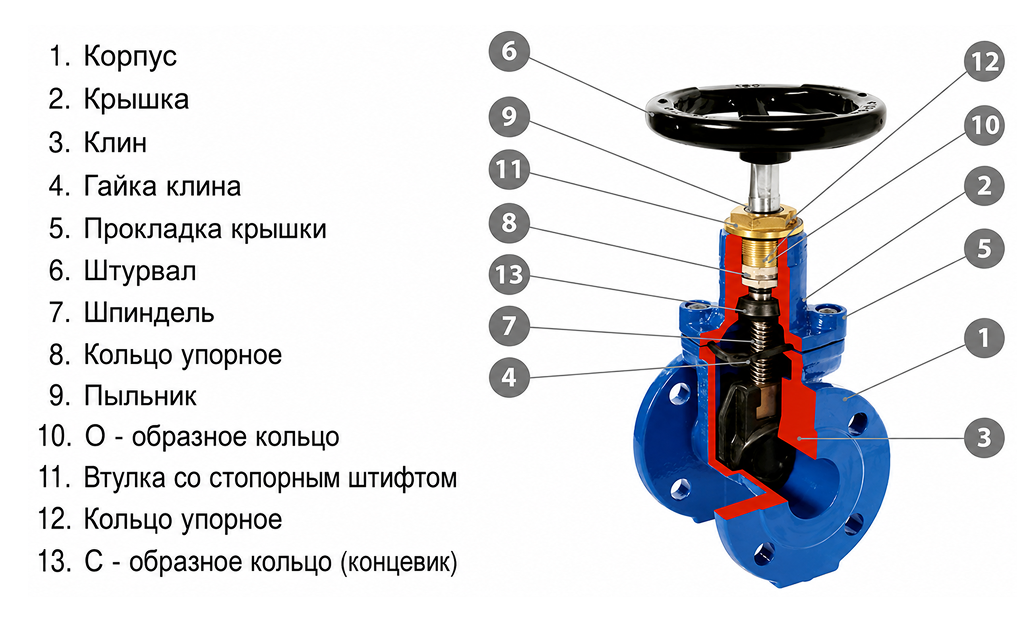 1. Корпус
2. Крышка
3. Клин
4. Гайка клина
5. Прокладка крышки
6. Штурвал
7. Шпиндель
8. Кольцо упорное
9. Пыльник
10. О - образное кольцо
11. Втулка со стопорным штифтом
12. Кольцо упорное
13. С - образное кольцо (концевик)

6
9
11
8
13
7
4
12
10
2
5
1
3