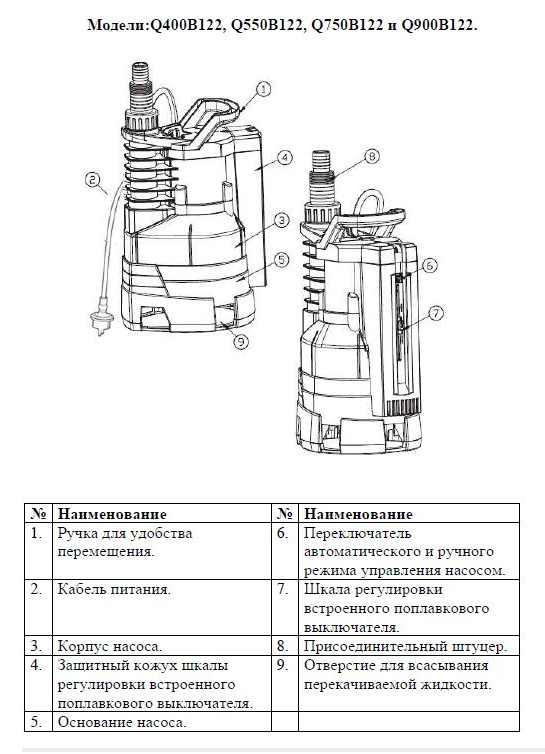 Модели:Q400B122, Q550B122, Q750B122 и Q900B122.

1
2
4
3
5
9
8
6
7

| № | Наименование | № | Наименование |
|---|---|---|---|
| 1. | Ручка для удобства перемещения. | 6. | Переключатель автоматического и ручного режима управления насосом. |
| 2. | Кабель питания. | 7. | Шкала регулировки встроенного поплавкового выключателя. |
| 3. | Корпус насоса. | 8. | Присоединительный штуцер. |
| 4. | Защитный кожух шкалы регулировки встроенного поплавкового выключателя. | 9. | Отверстие для всасывания перекачиваемой жидкости. |
| 5. | Основание насоса. | | |