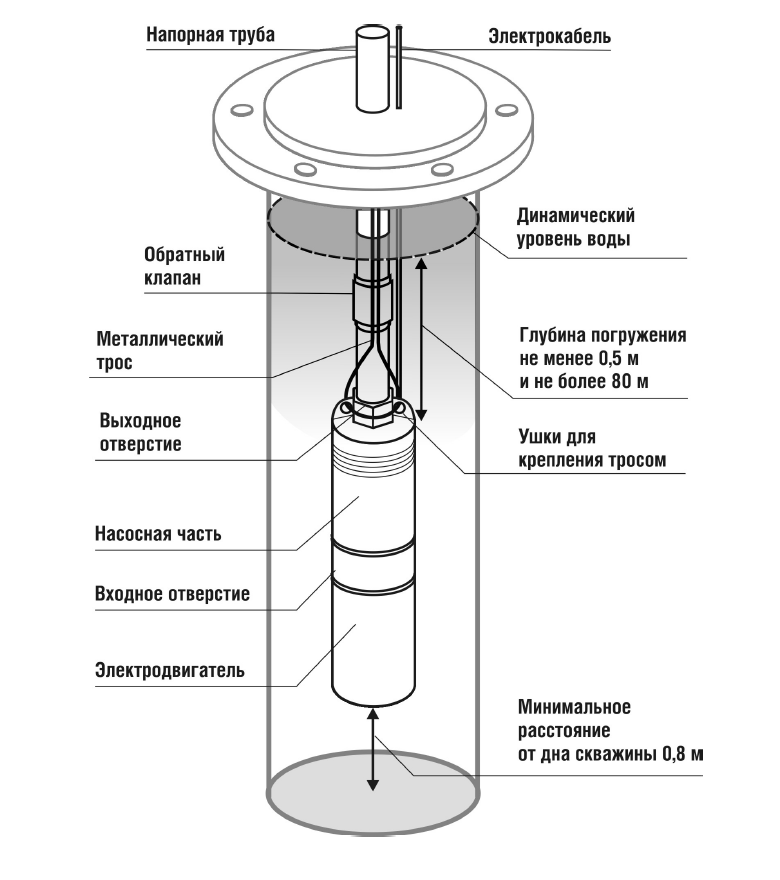 Напорная труба

Электрокабель

Динамический уровень воды

Обратный клапан

Металлический трос

Глубина погружения не менее 0,5 м и не более 80 м

Выходное отверстие

Ушки для крепления тросом

Насосная часть

Входное отверстие

Электродвигатель

Минимальное расстояние от дна скважины 0,8 м