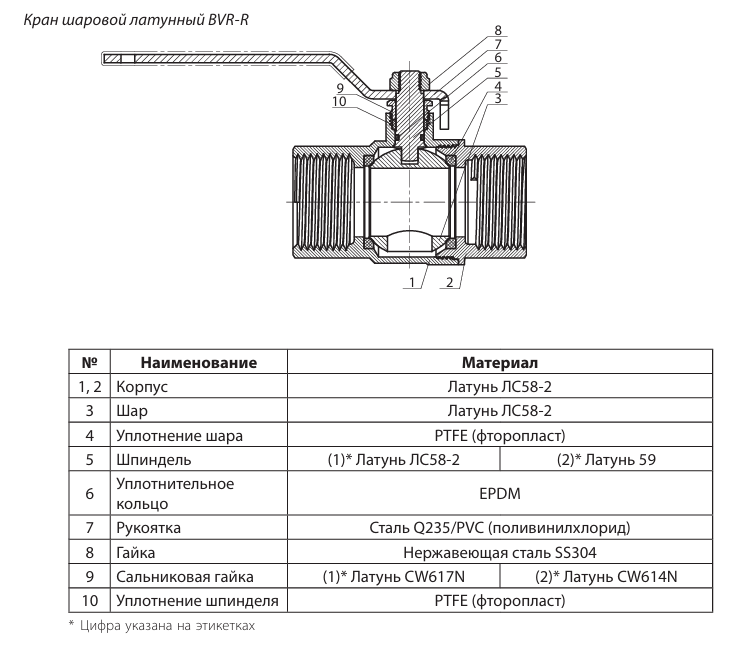 Кран шаровой латунный BVR-R

8
7
6
5
4
3
9
10
1
2

| № | Наименование | Материал | |
|---|---|---|---|
| 1, 2 | Корпус | Латунь ЛС58-2 | |
| 3 | Шар | Латунь ЛС58-2 | |
| 4 | Уплотнение шара | PTFE (фторопласт) | |
| 5 | Шпиндель | (1)* Латунь ЛС58-2 | (2)* Латунь 59 |
| 6 | Уплотнительное кольцо | EPDM | |
| 7 | Рукоятка | Сталь Q235/PVC (поливинилхлорид) | |
| 8 | Гайка | Нержавеющая сталь SS304 | |
| 9 | Сальниковая гайка | (1)* Латунь CW617N | (2)* Латунь CW614N |
| 10 | Уплотнение шпинделя | PTFE (фторопласт) | |

* Цифра указана на этикетках