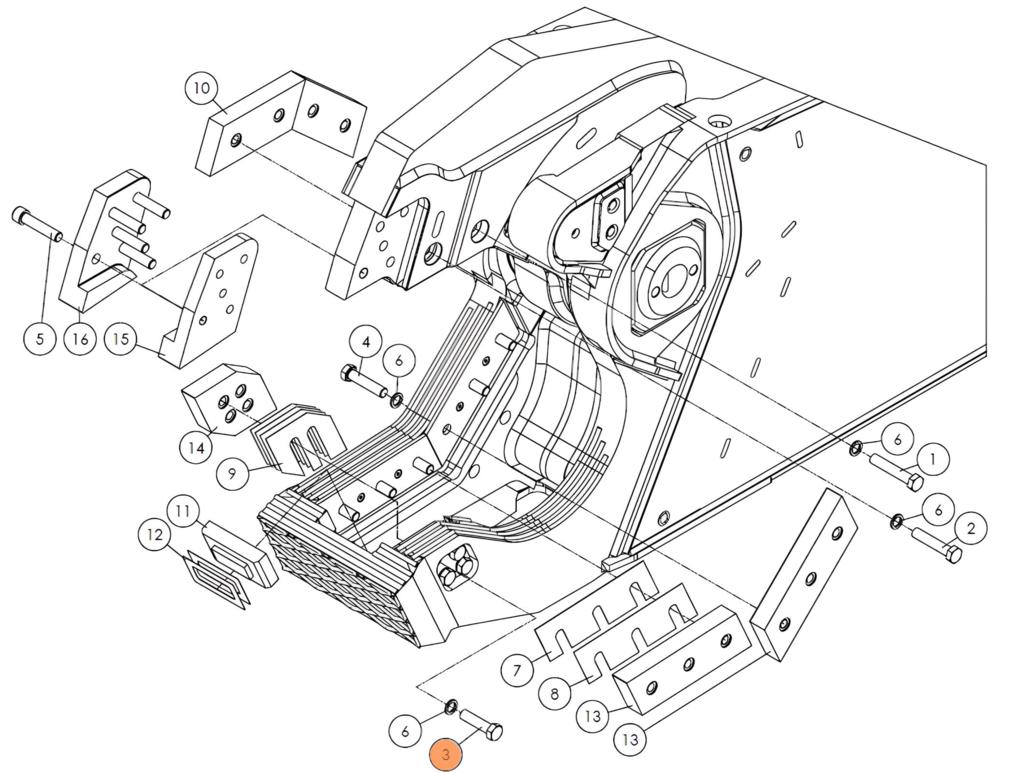 10
5
16
15
4
6
14
9
11
12
6
1
6
2
7
8
13
13
6
3