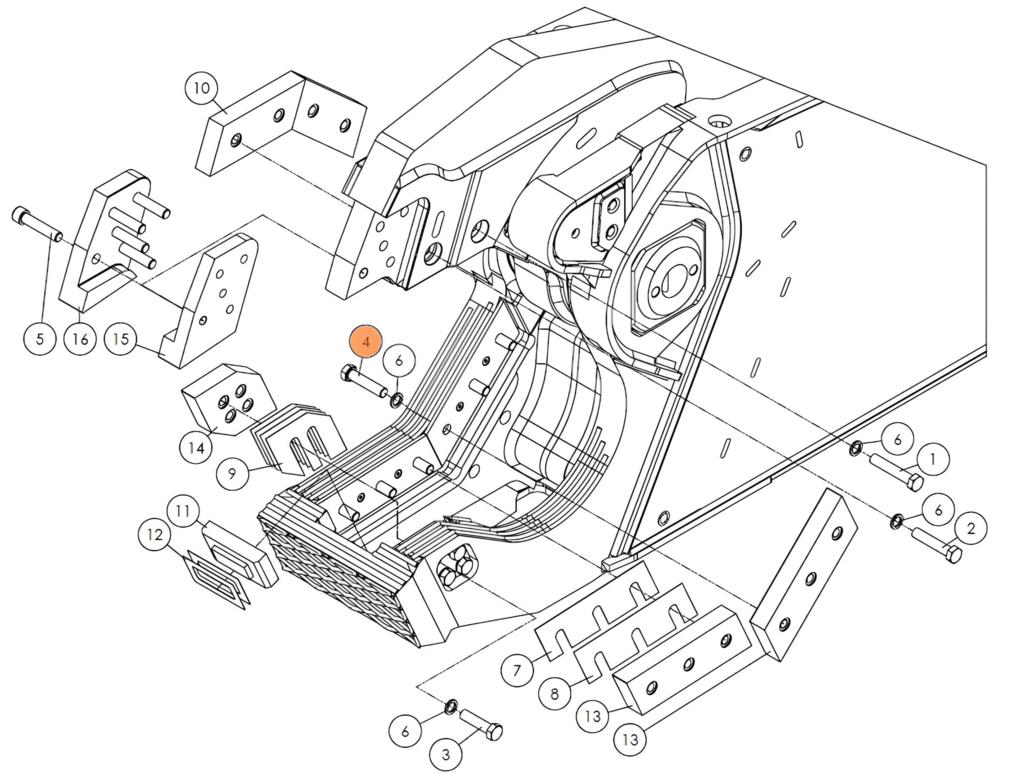 10
5
16
15
4
6
14
9
11
12
6
1
6
2
7
8
13
13
6
3