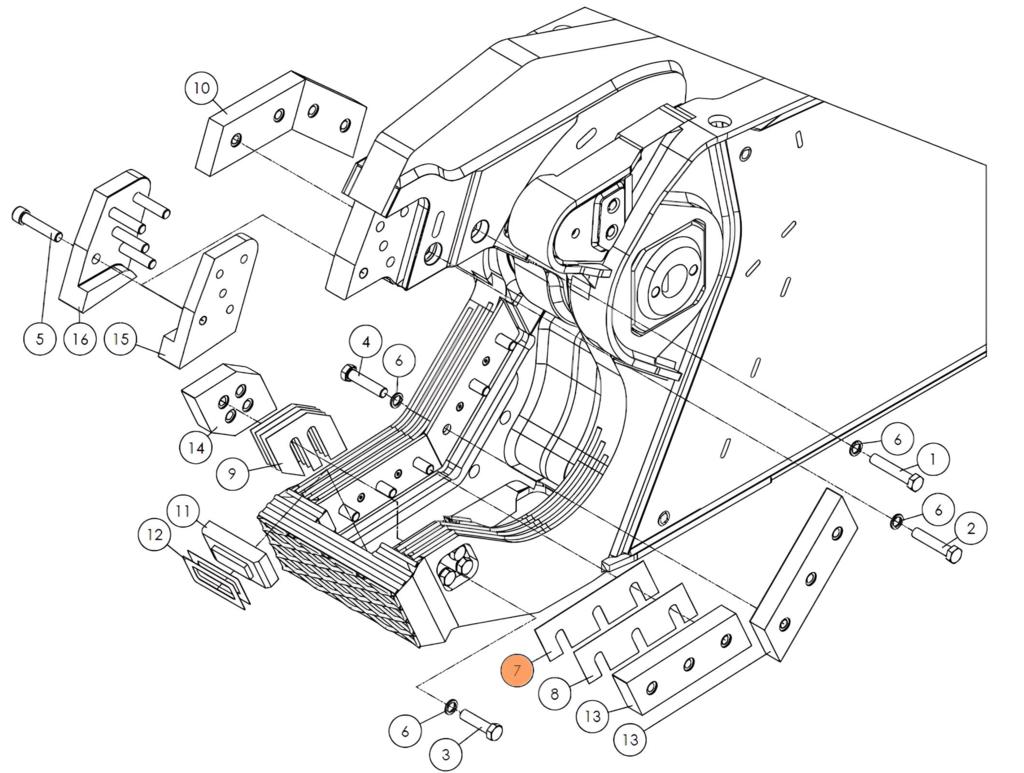 10
5
16
15
4
6
14
9
11
12
6
1
6
2
7
8
13
13
6
3