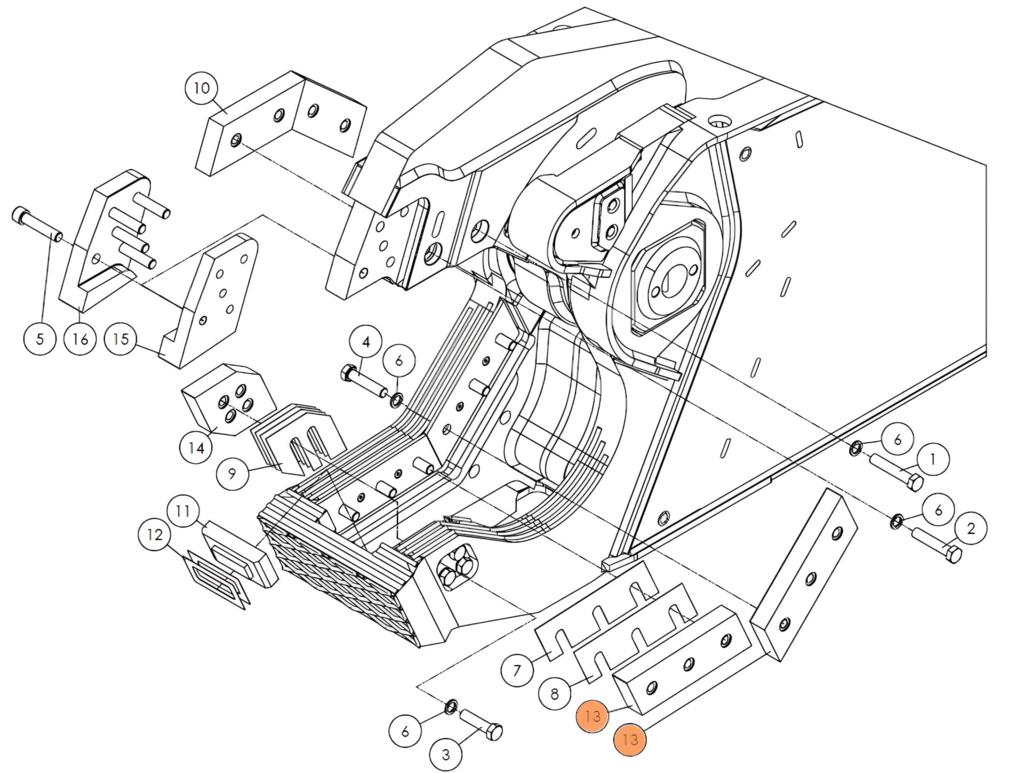 10
5
16
15
4
6
14
9
11
12
6
1
6
2
7
8
13
13
6
3