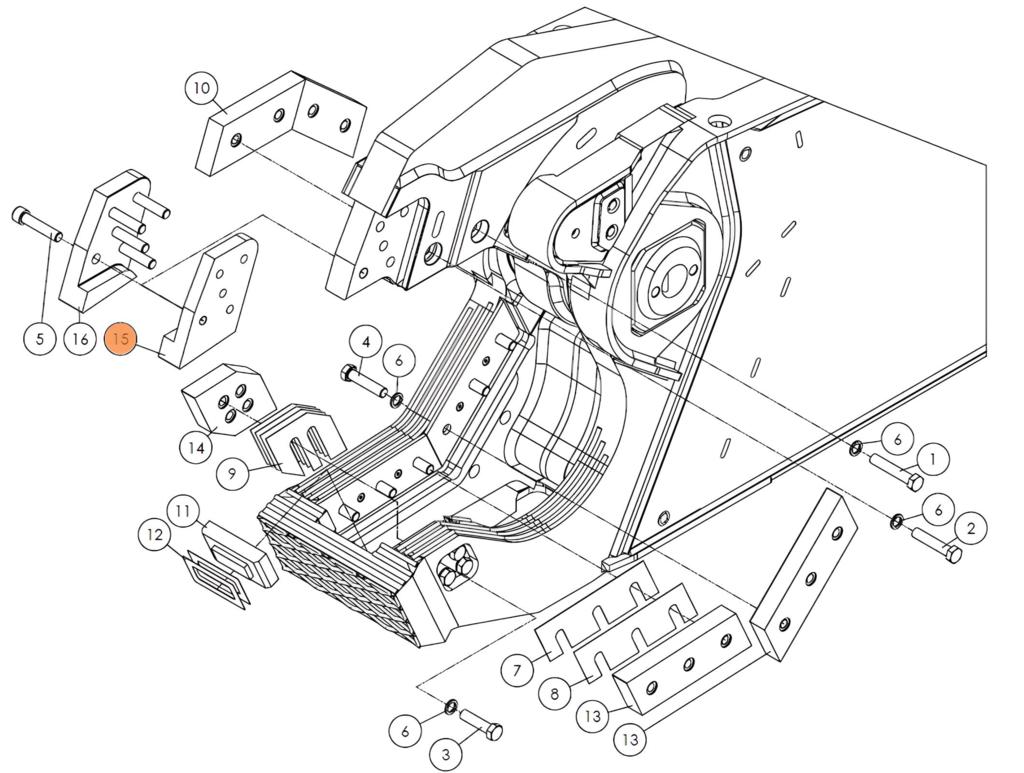 10
5
16
15
4
6
14
9
11
12
6
1
6
2
7
8
13
13
6
3