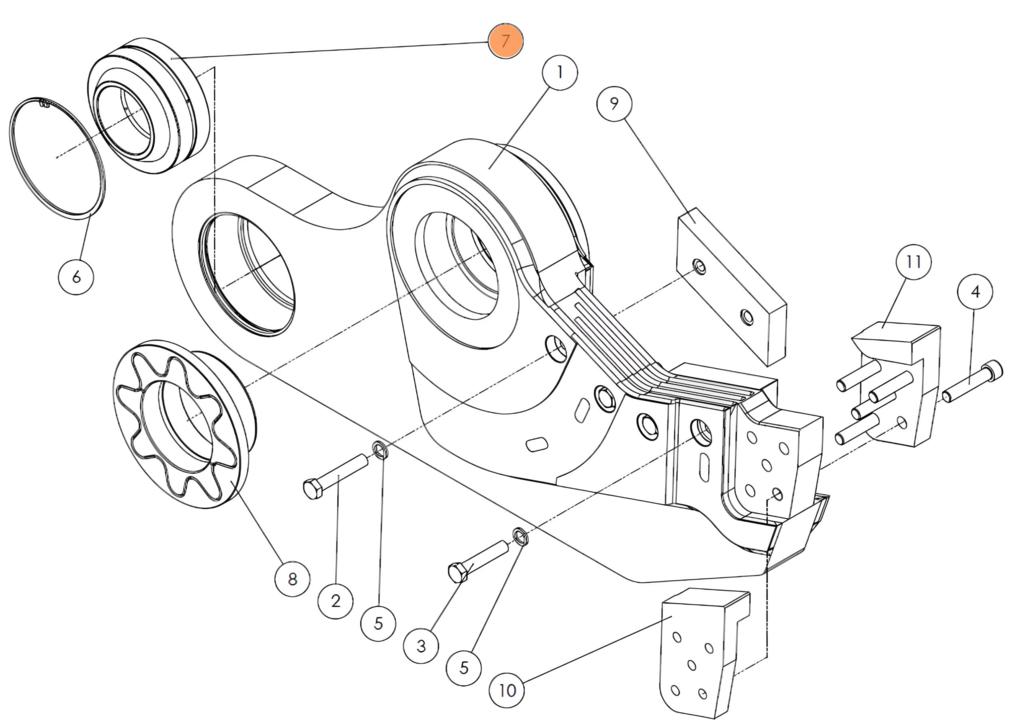 7
1
9
6
11
4
8
2
5
3
5
10