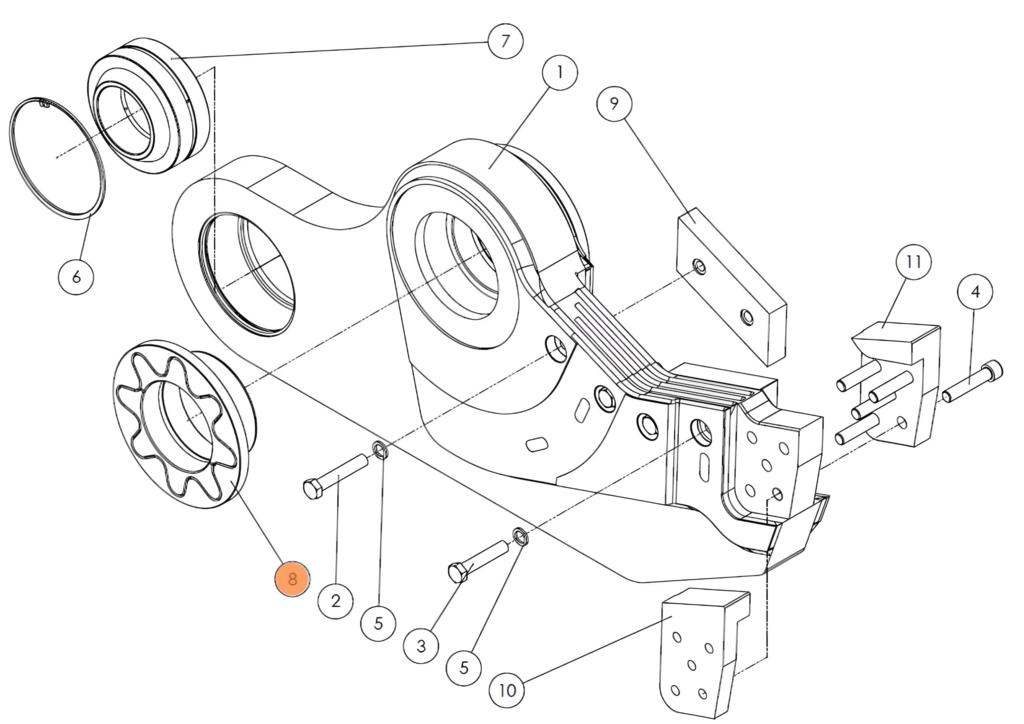 7
1
9
6
11
4
8
2
5
3
5
10